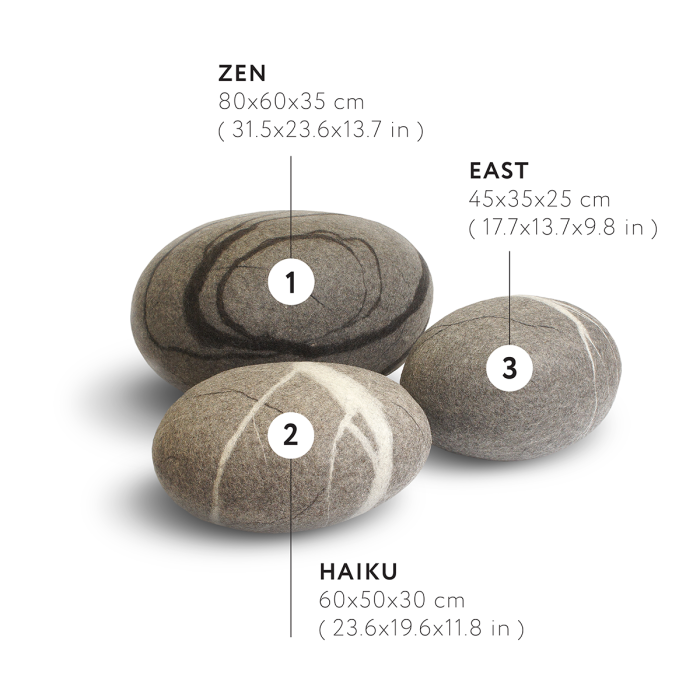 ZEN
80x60x35 cm
( 31.5x23.6x13.7 in )

EAST
45x35x25 cm
( 17.7x13.7x9.8 in )

1

3

2

HAIKU
60x50x30 cm
( 23.6x19.6x11.8 in )